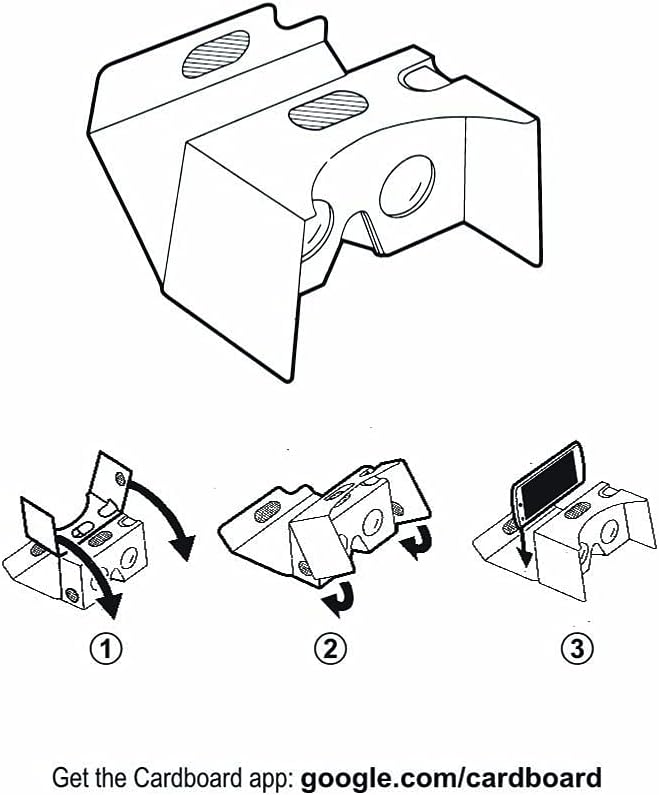 ①

②

③

Get the Cardboard app: google.com/cardboard