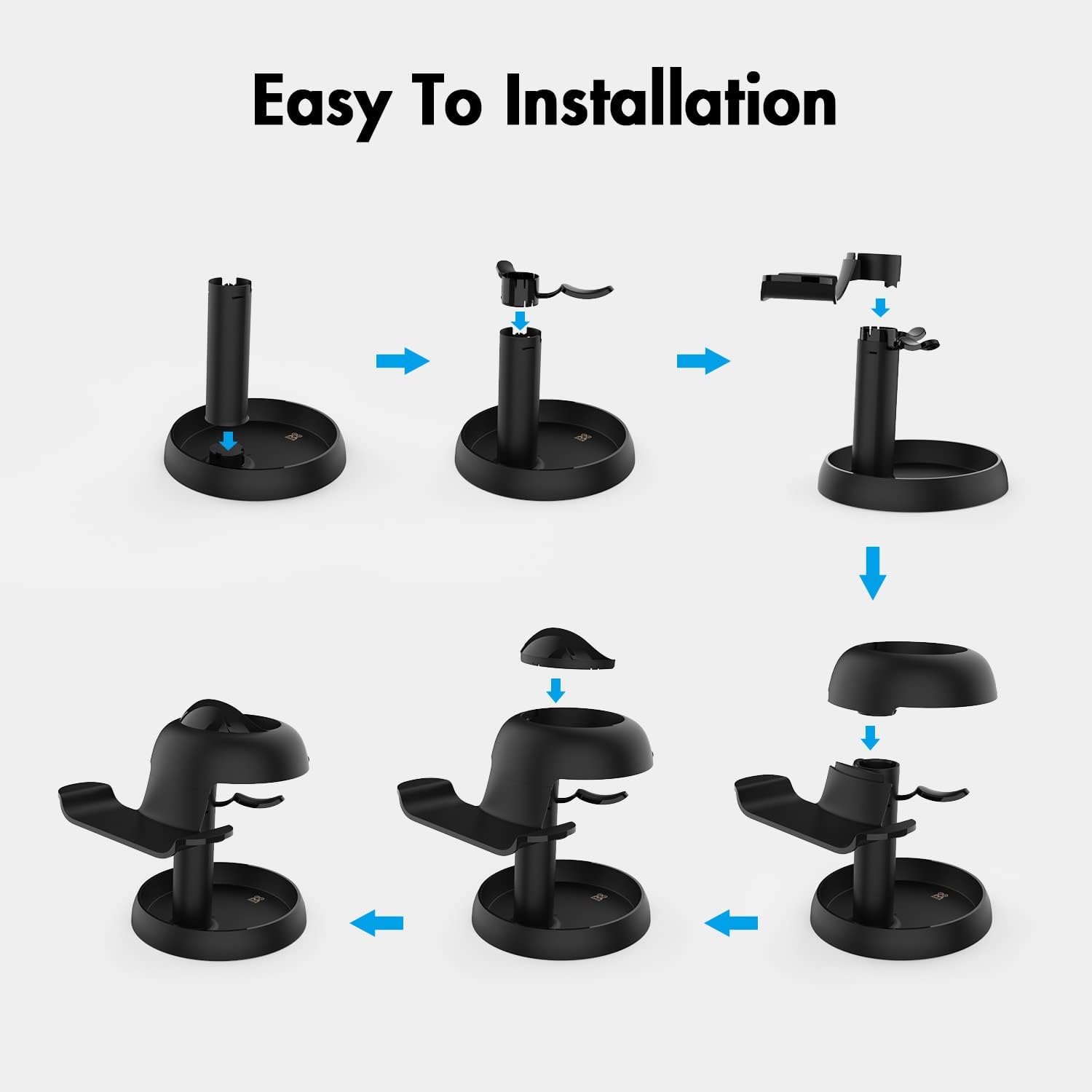 Easy To Installation