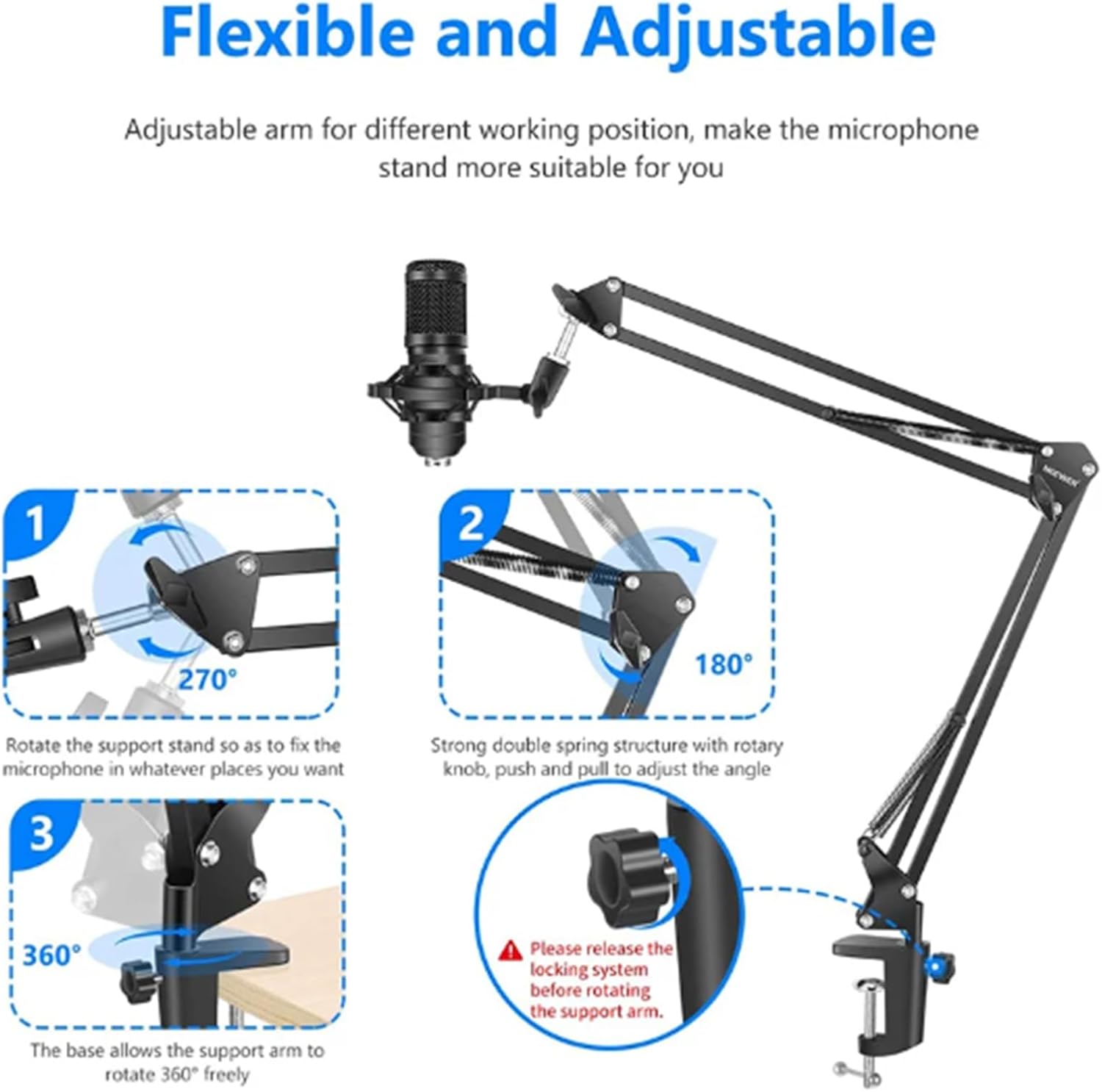 Flexible and Adjustable

Adjustable arm for different working position, make the microphone stand more suitable for you

NEEWER

1

270°

Rotate the support stand so as to fix the microphone in whatever places you want

2

180°

Strong double spring structure with rotary knob, push and pull to adjust the angle

3

360°

The base allows the support arm to rotate 360° freely

Please release the locking system before rotating the support arm.