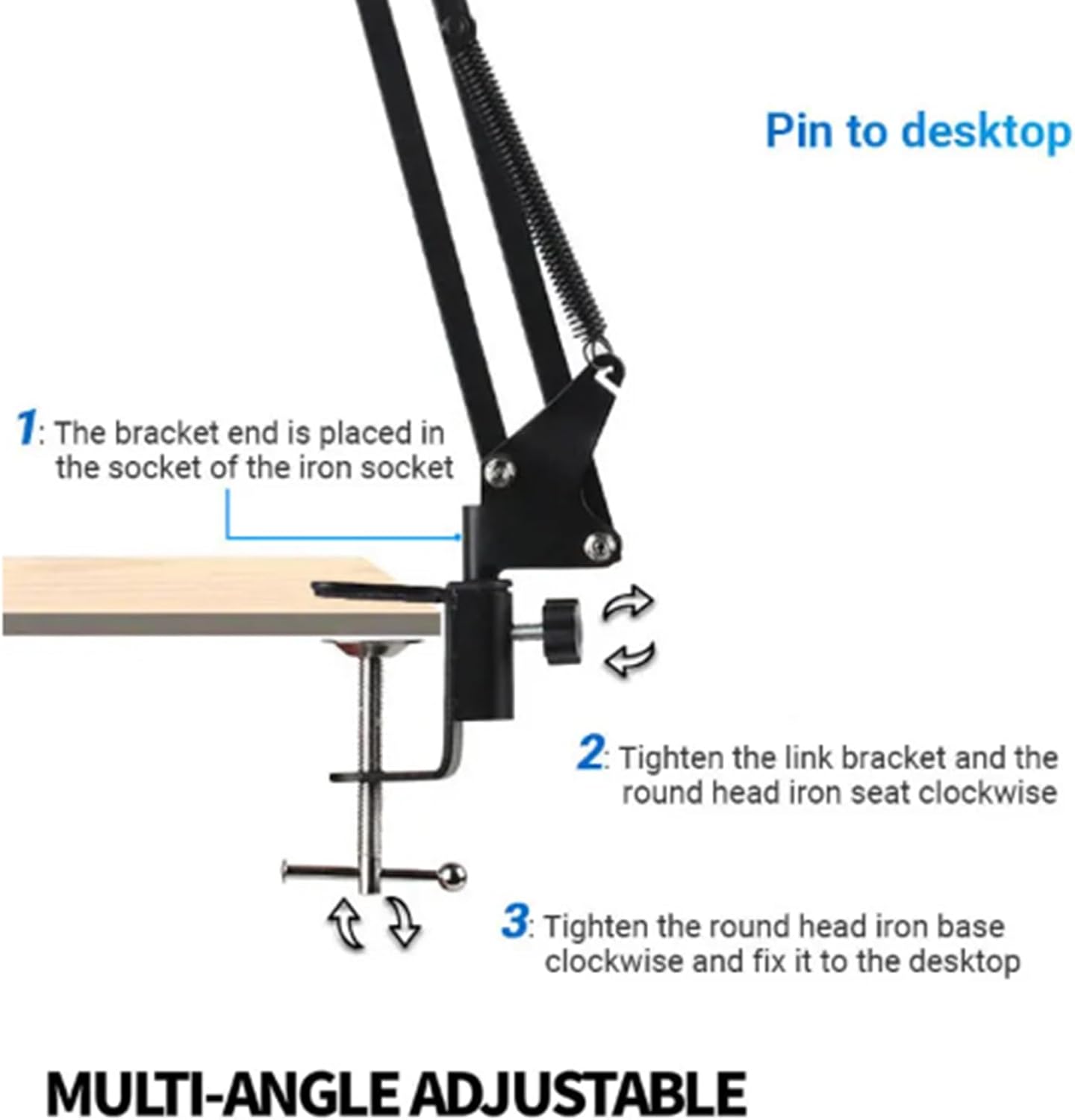 Pin to desktop

1: The bracket end is placed in the socket of the iron socket

2: Tighten the link bracket and the round head iron seat clockwise

3: Tighten the round head iron base clockwise and fix it to the desktop

MULTI-ANGLE ADJUSTABLE