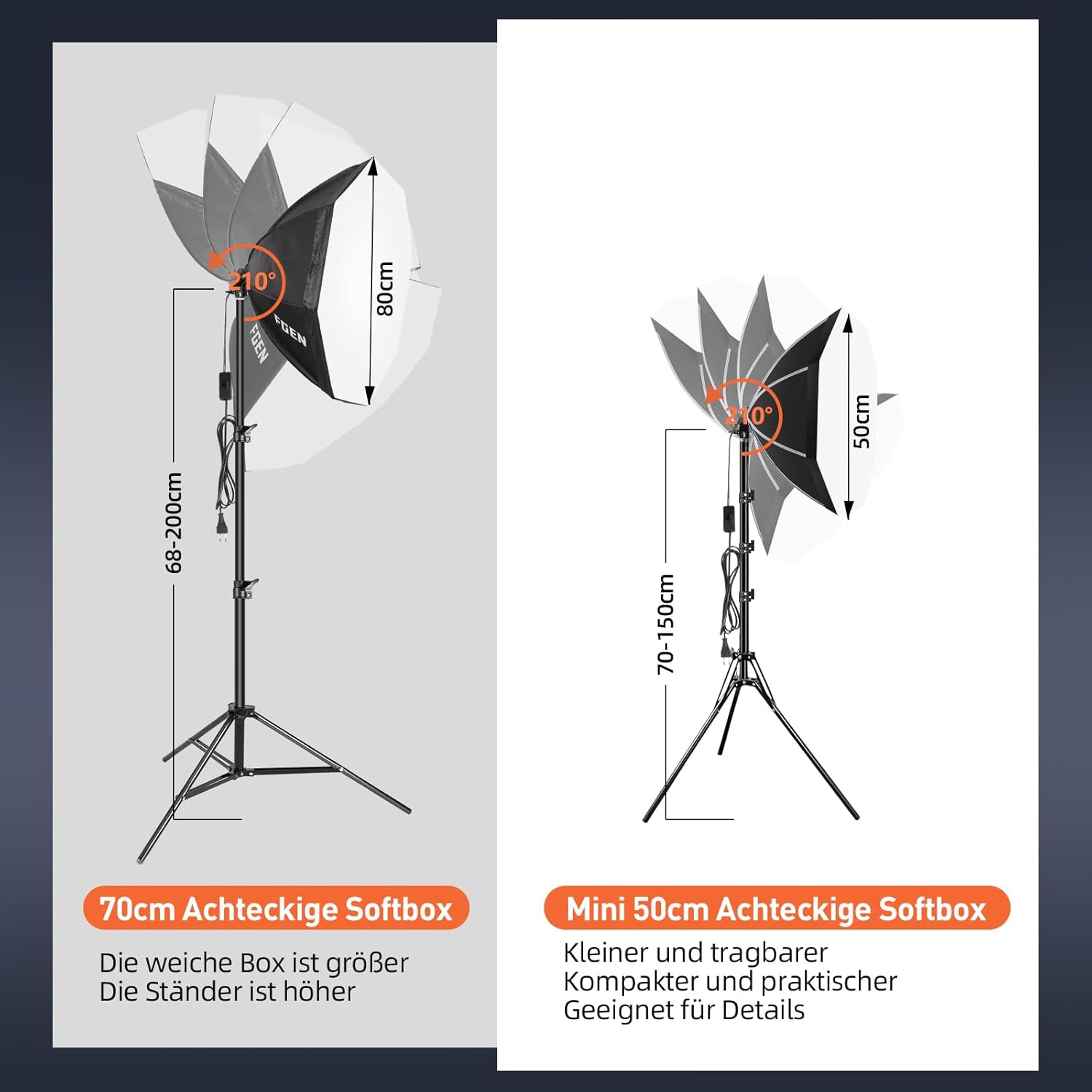 210°

80cm

FGEN

FGEN

68-200cm

70cm Achteckige Softbox

Die weiche Box ist größer
Die Ständer ist höher

210°

50cm

70-150cm

Mini 50cm Achteckige Softbox

Kleiner und tragbarer
Kompakter und praktischer
Geeignet für Details