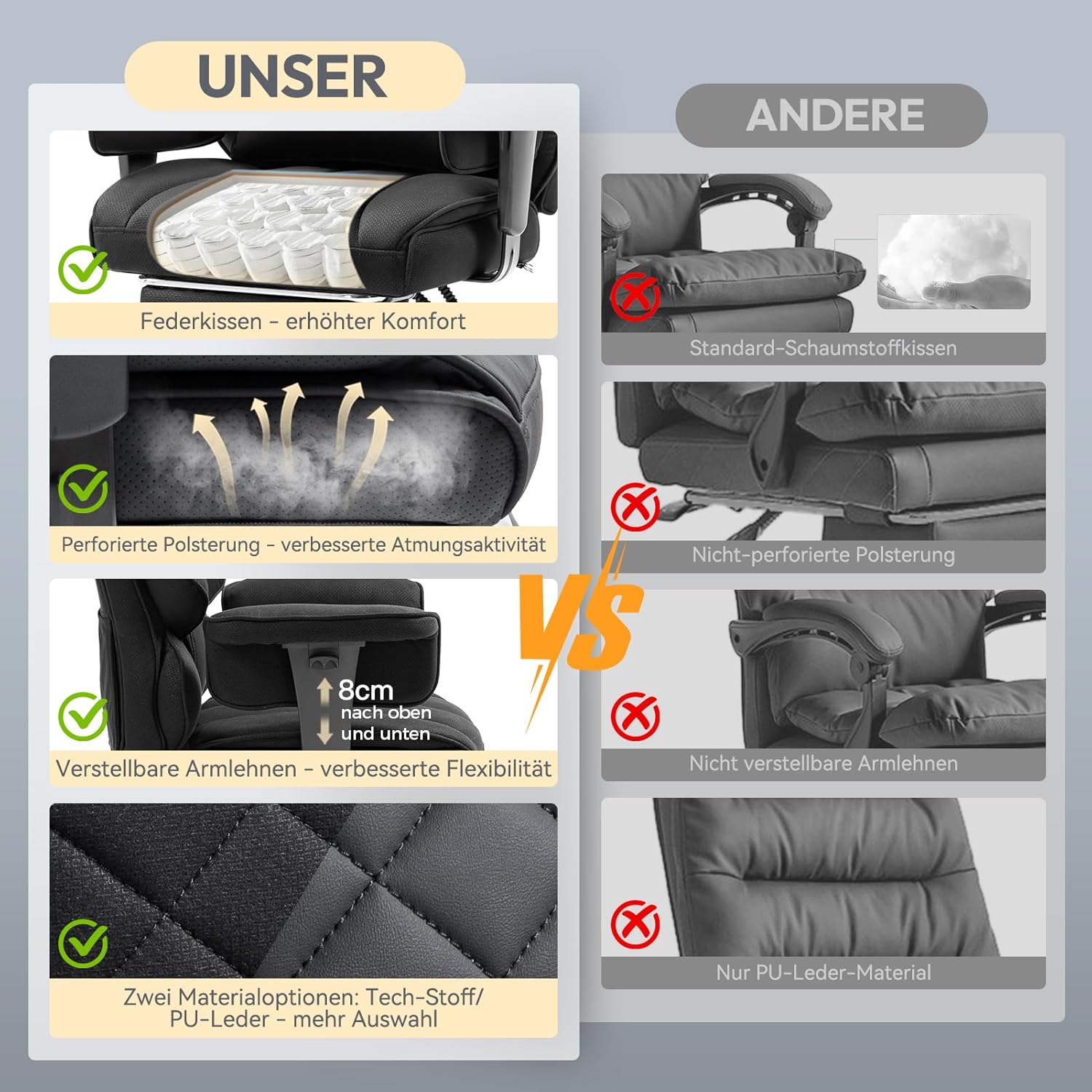 UNSER

Federkissen - erhöhter Komfort

Perforierte Polsterung - verbesserte Atmungsaktivität

8cm
nach oben
und unten

Verstellbare Armlehnen - verbesserte Flexibilität

Zwei Materialoptionen: Tech-Stoff/ PU-Leder - mehr Auswahl

VS

ANDERE

Standard-Schaumstoffkissen

Nicht-perforierte Polsterung

Nicht verstellbare Armlehnen

Nur PU-Leder-Material