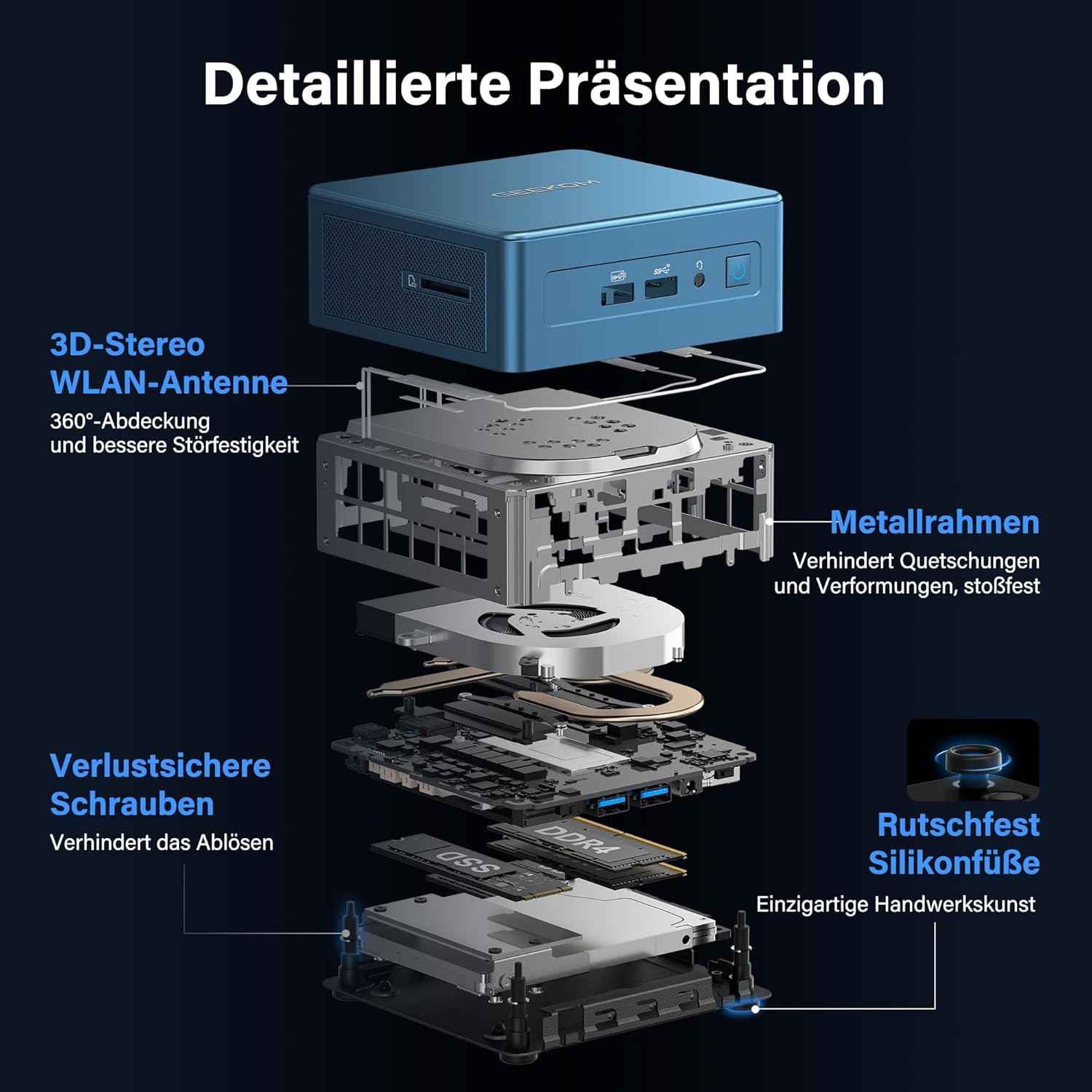 Detaillierte Präsentation

GEEKOM

3D-Stereo WLAN-Antenne
360°-Abdeckung und bessere Störfestigkeit

Metallrahmen
Verhindert Quetschungen und Verformungen, stoßfest

Verlustsichere Schrauben
Verhindert das Ablösen

DDR4

SSD

Rutschfest Silikonfüße
Einzigartige Handwerkskunst