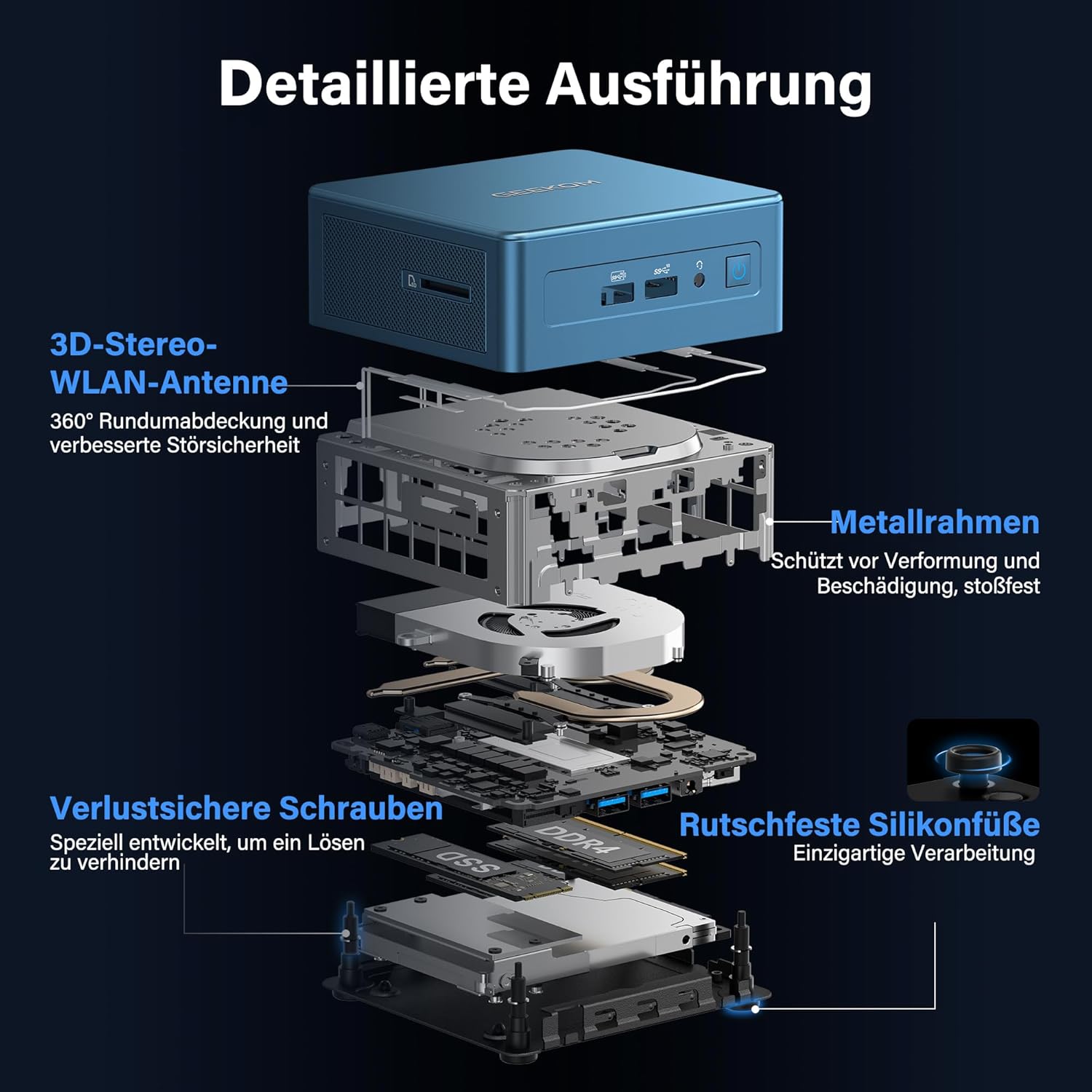 Detaillierte Ausführung

GEEKOM

3D-Stereo-WLAN-Antenne
360° Rundumabdeckung und verbesserte Störsicherheit

Metallrahmen
Schützt vor Verformung und Beschädigung, stoßfest

Verlustsichere Schrauben
Speziell entwickelt, um ein Lösen zu verhindern

DDR4

SSD

Rutschfeste Silikonfüße
Einzigartige Verarbeitung