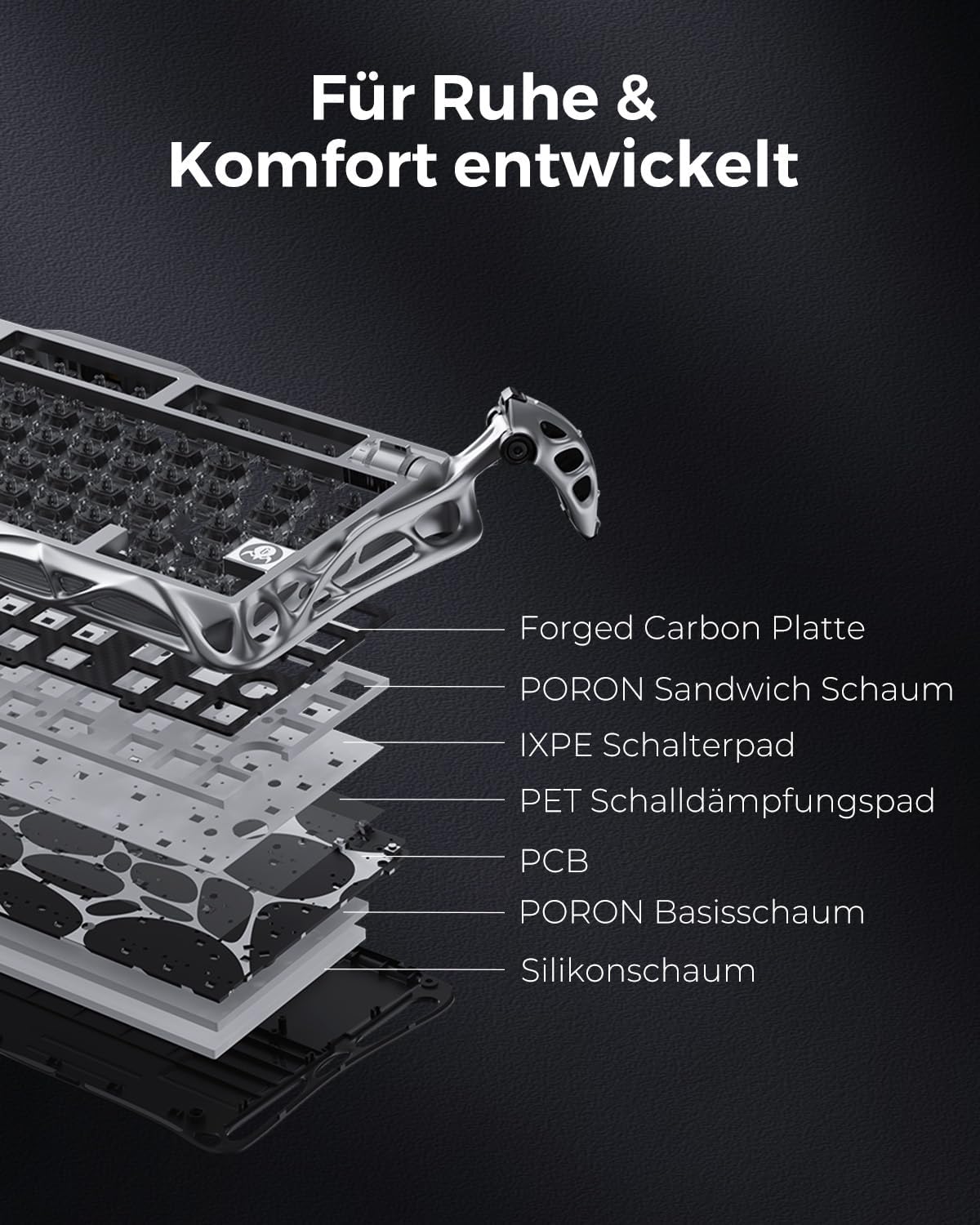 Für Ruhe &
Komfort entwickelt

Forged Carbon Platte

PORON Sandwich Schaum

IXPE Schalterpad

PET Schalldämpfungspad

PCB

PORON Basisschaum

Silikonschaum