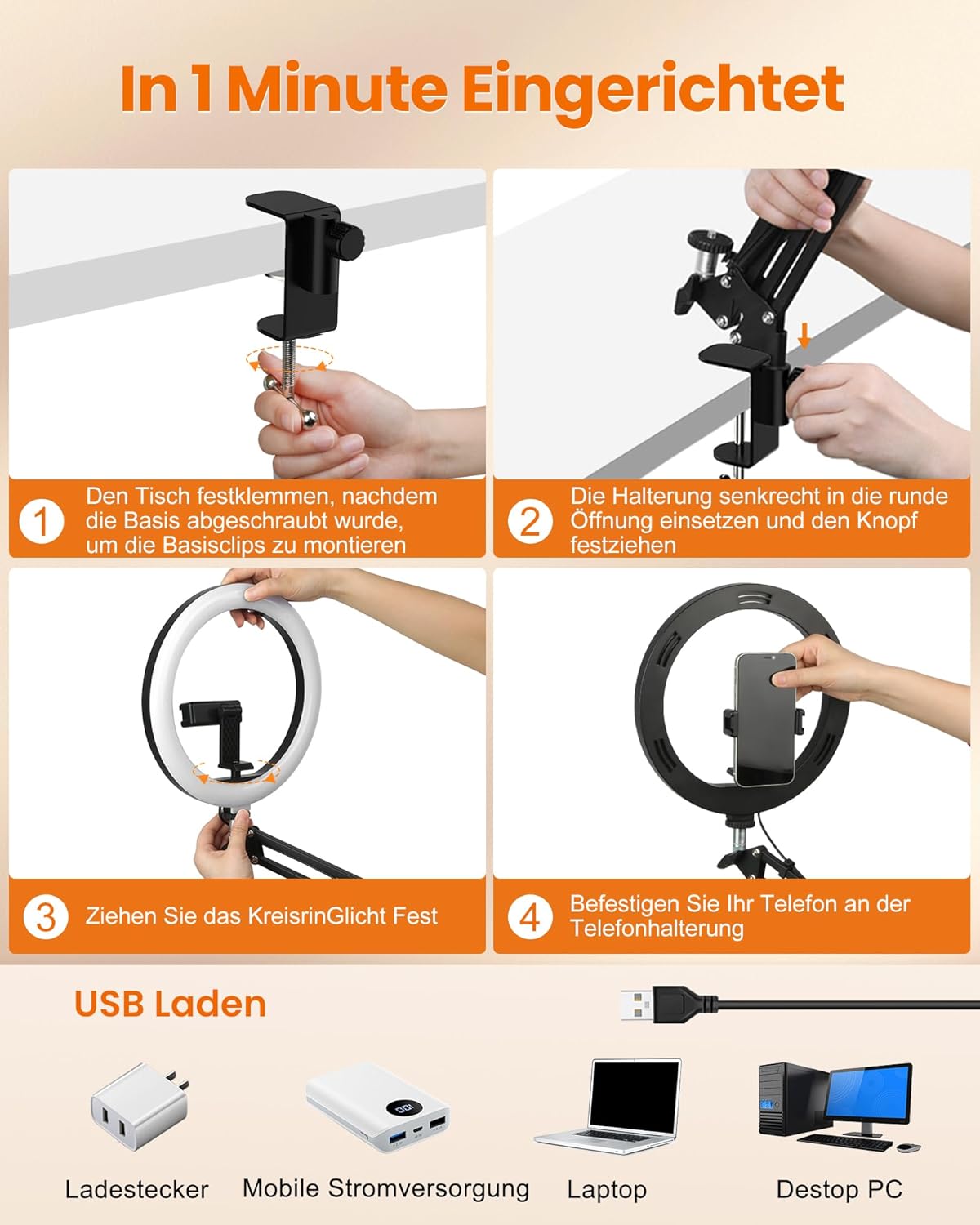 In 1 Minute Eingerichtet

1 Den Tisch festklemmen, nachdem die Basis abgeschraubt wurde, um die Basisclips zu montieren

2 Die Halterung senkrecht in die runde Öffnung einsetzen und den Knopf festziehen

3 Ziehen Sie das KreisrinGlicht Fest

4 Befestigen Sie Ihr Telefon an der Telefonhalterung

USB Laden

Ladestecker

Mobile Stromversorgung

Laptop

Destop PC